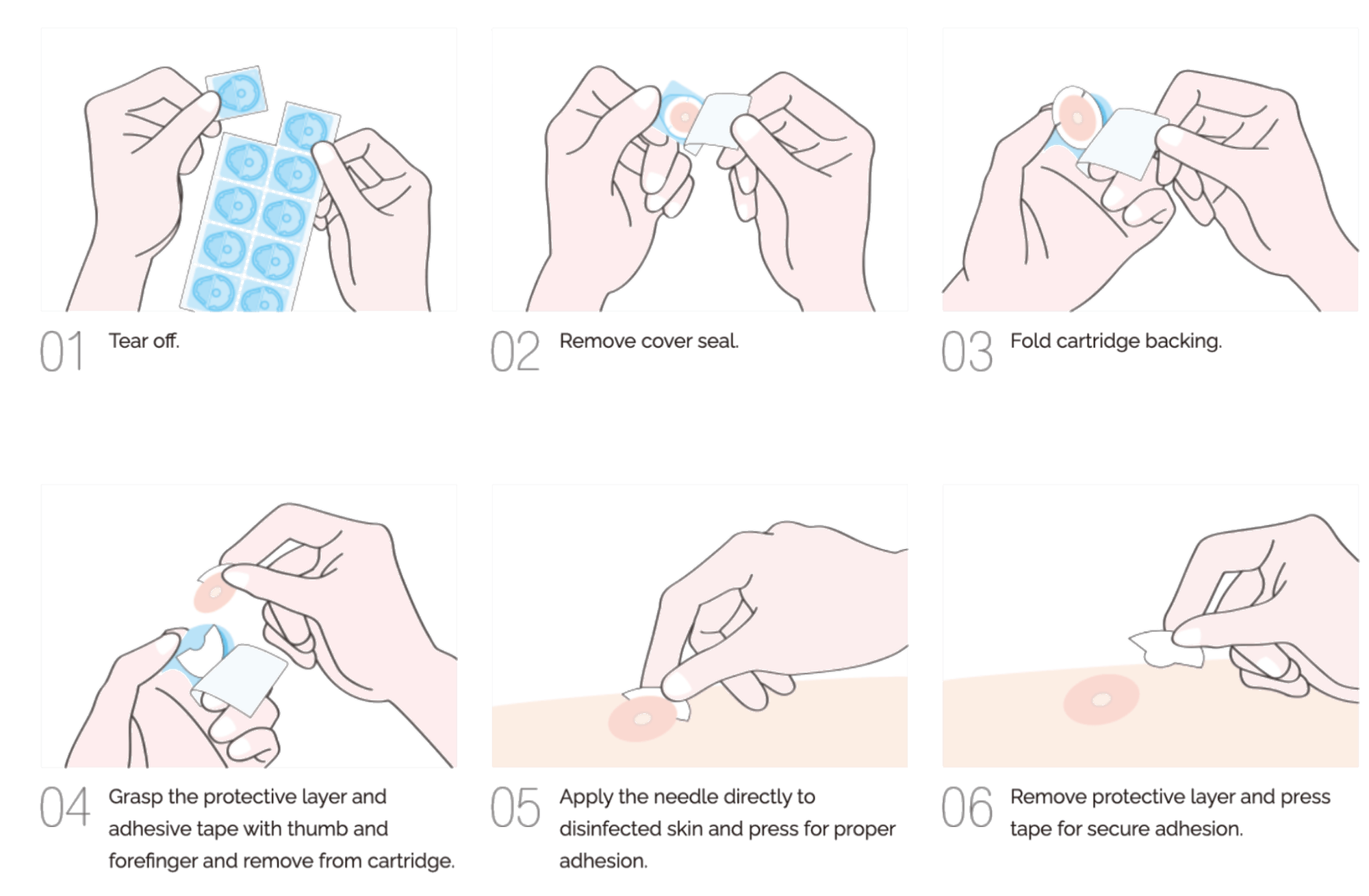 01 Tear off.

02 Remove cover seal.

03 Fold cartridge backing.

04 Grasp the protective layer and adhesive tape with thumb and forefinger and remove from cartridge.

05 Apply the needle directly to disinfected skin and press for proper adhesion.

06 Remove protective layer and press tape for secure adhesion.